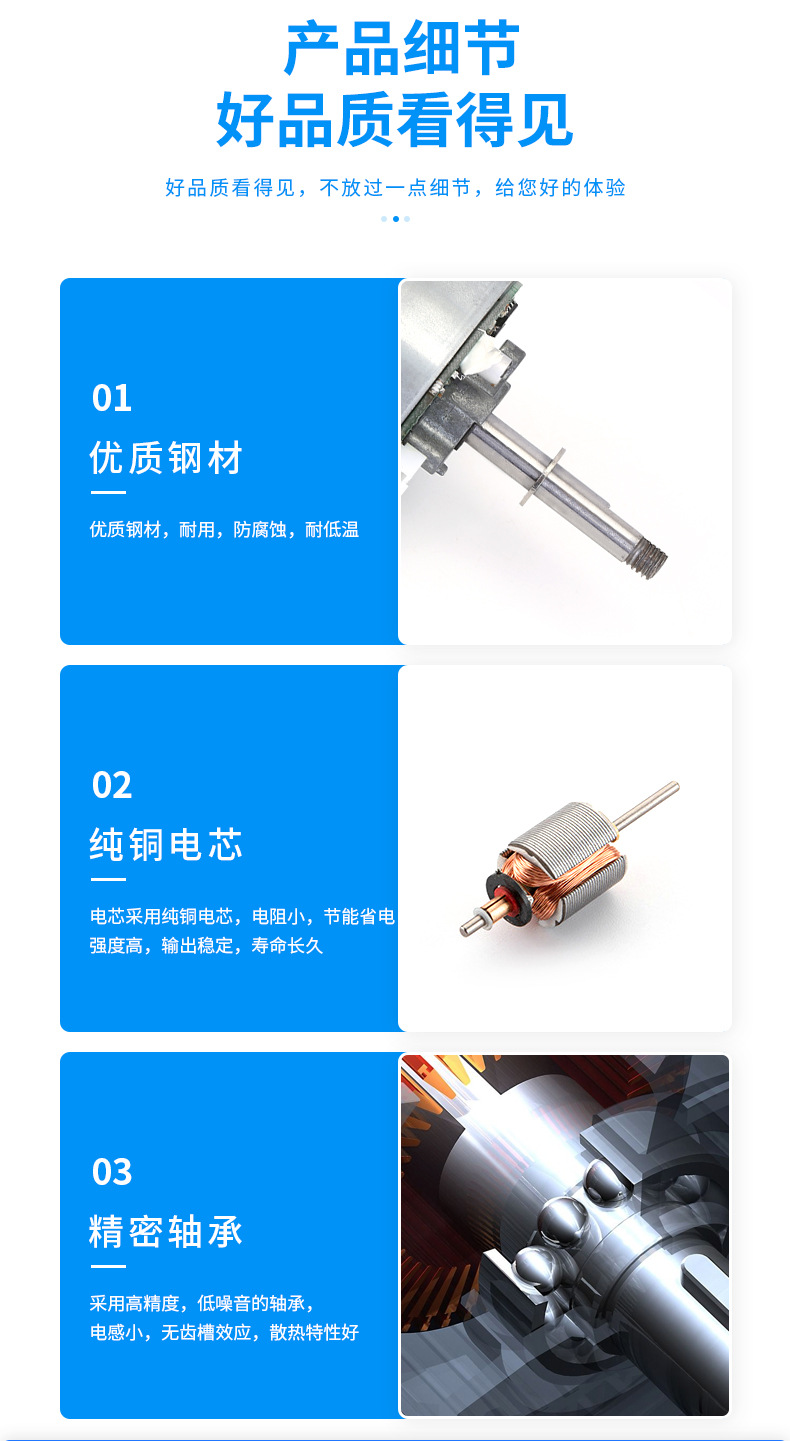 产品细节
好品质看得见

好品质看得见，不放过一点细节，给您好的体验

01
优质钢材

优质钢材，耐用，防腐蚀，耐低温

02
纯铜电芯

电芯采用纯铜电芯，电阻小，节能省电
强度高，输出稳定，寿命长久

03
精密轴承

采用高精度，低噪音的轴承，
电感小，无齿槽效应，散热特性好