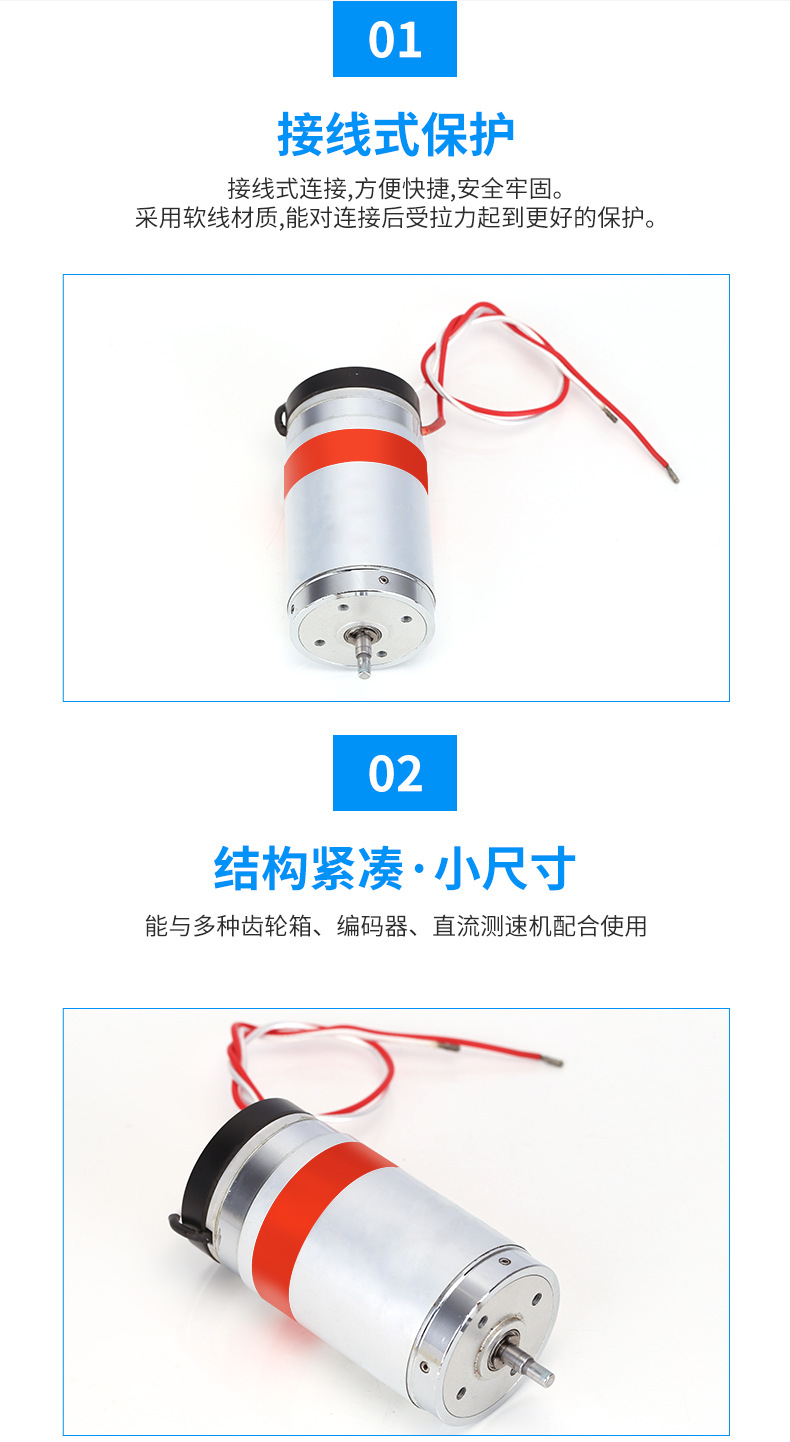 01

接线式保护

接线式连接,方便快捷,安全牢固。
采用软线材质,能对连接后受拉力起到更好的保护。

02

结构紧凑·小尺寸

能与多种齿轮箱、编码器、直流测速机配合使用