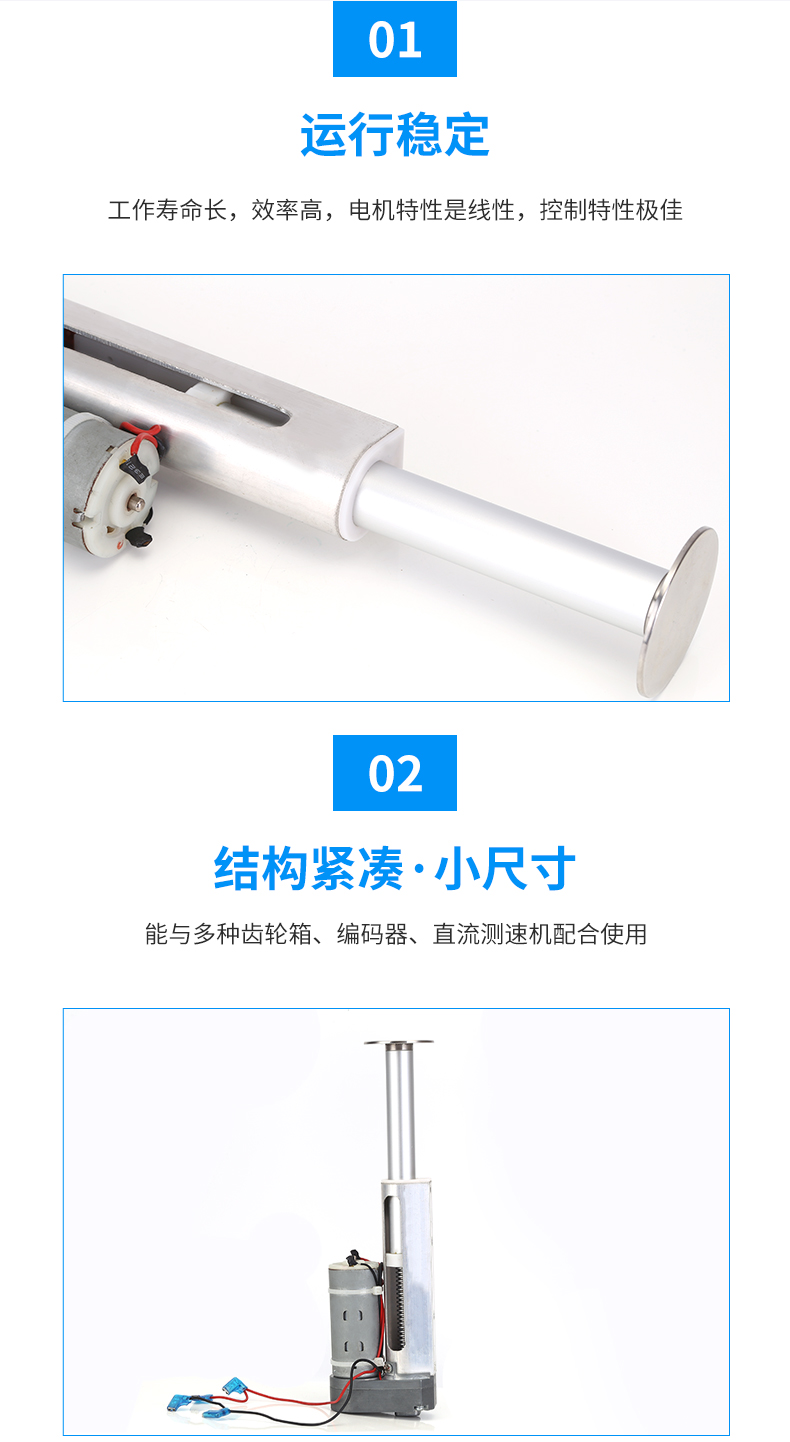 01

运行稳定

工作寿命长，效率高，电机特性是线性，控制特性极佳

02

结构紧凑·小尺寸

能与多种齿轮箱、编码器、直流测速机配合使用